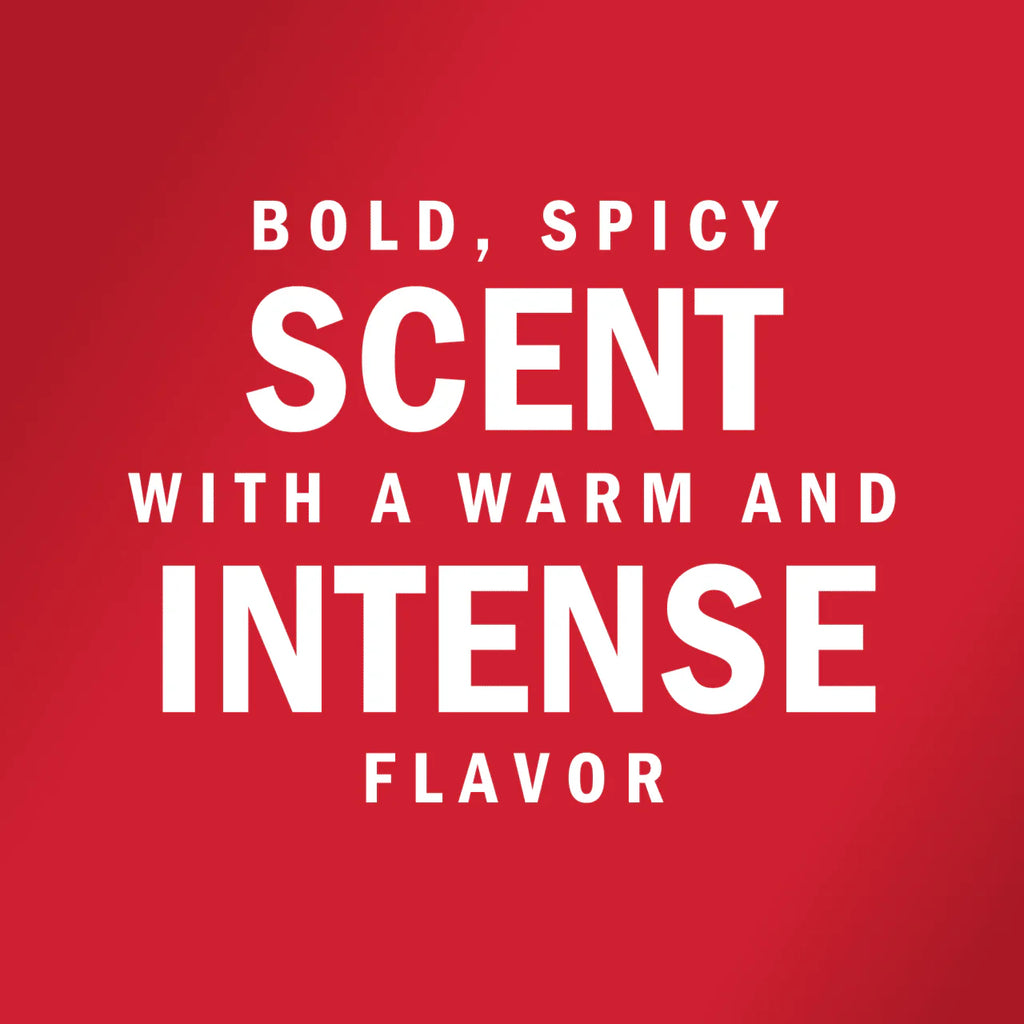 BOLD, SPICY
SCENT
WITH A WARM AND
INTENSE
FLAVOR